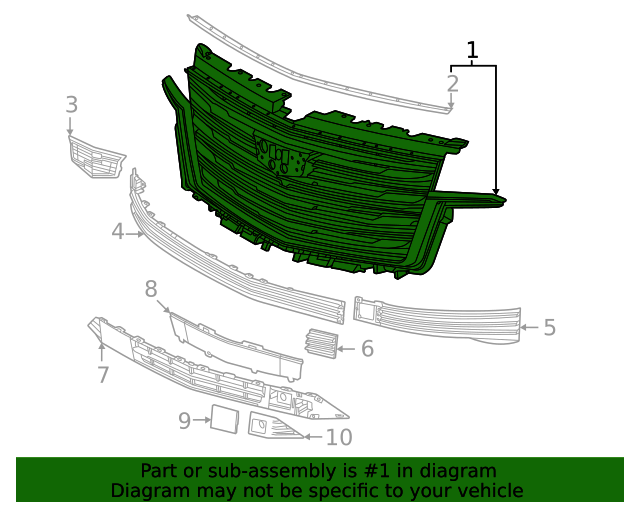 1
2
3
4
8
5
6
7
9
10

Part or sub-assembly is #1 in diagram
Diagram may not be specific to your vehicle