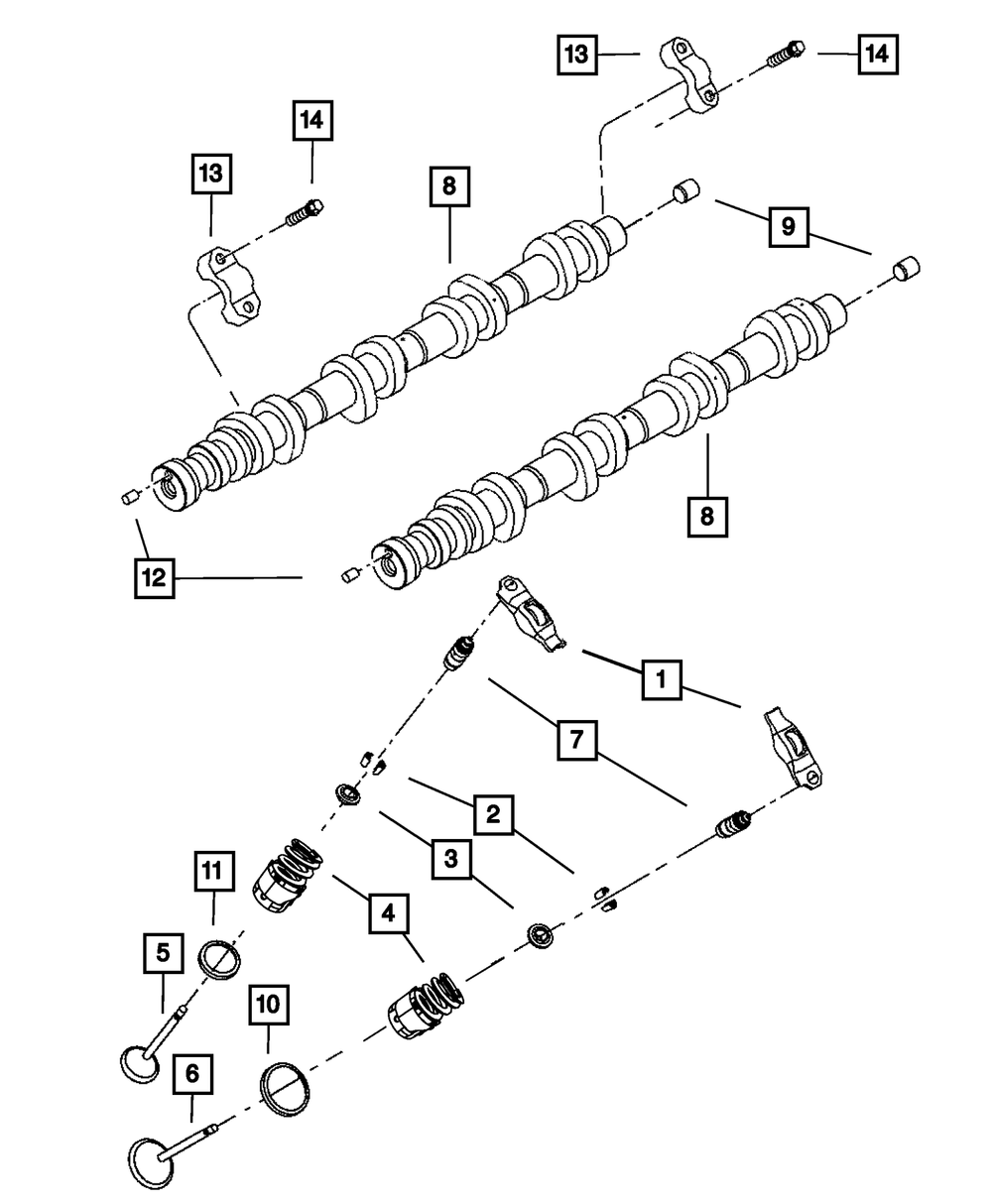 13
14
14
13
8
9
8
12
1
7
2
3
11
4
5
10
6