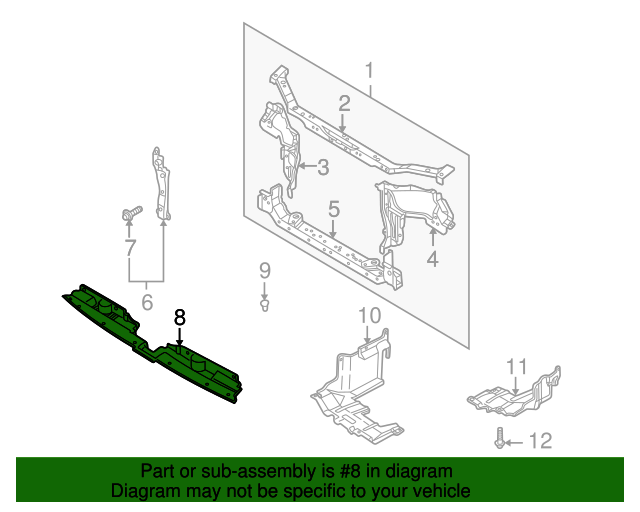 1
2
3
5
4
7
6
9
8
10
11
12

Part or sub-assembly is #8 in diagram
Diagram may not be specific to your vehicle