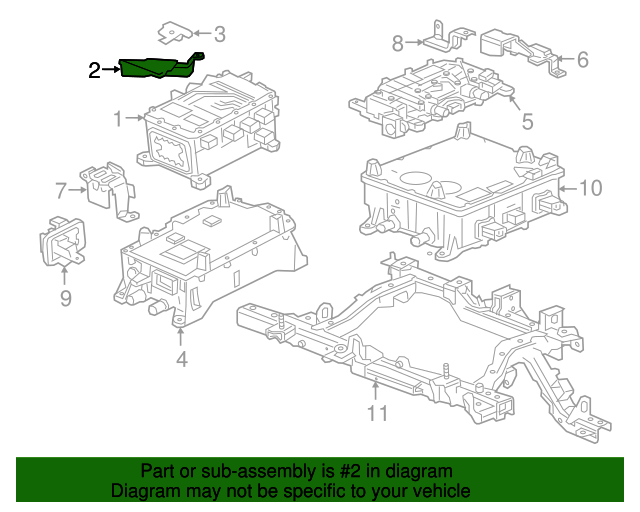 3
2
8
6
1
5
7
10
9
4
11

Part or sub-assembly is #2 in diagram
Diagram may not be specific to your vehicle