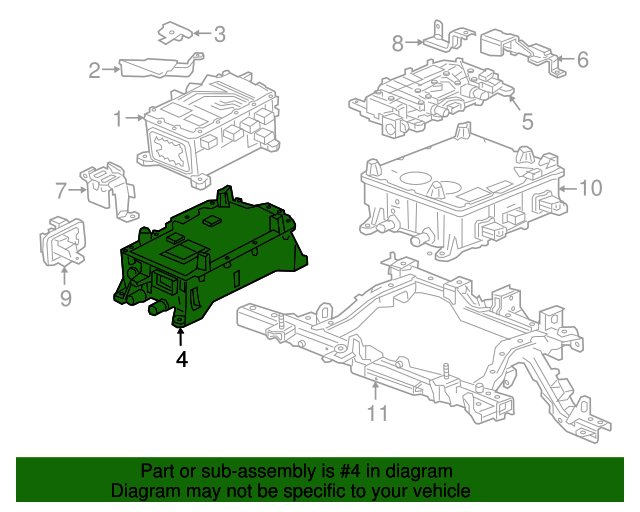 3
2
8
6
1
5
7
10
9
4
11

Part or sub-assembly is #4 in diagram
Diagram may not be specific to your vehicle