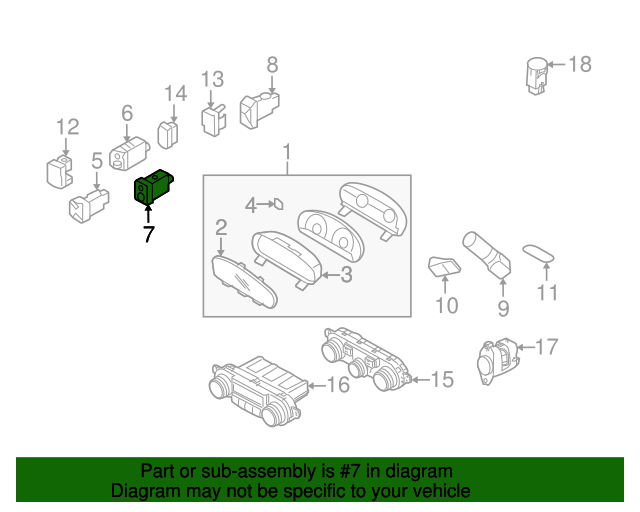 8
18
13
14
6
12
5
7
1
4
2
3
10
9
11
17
15
16

Part or sub-assembly is #7 in diagram
Diagram may not be specific to your vehicle