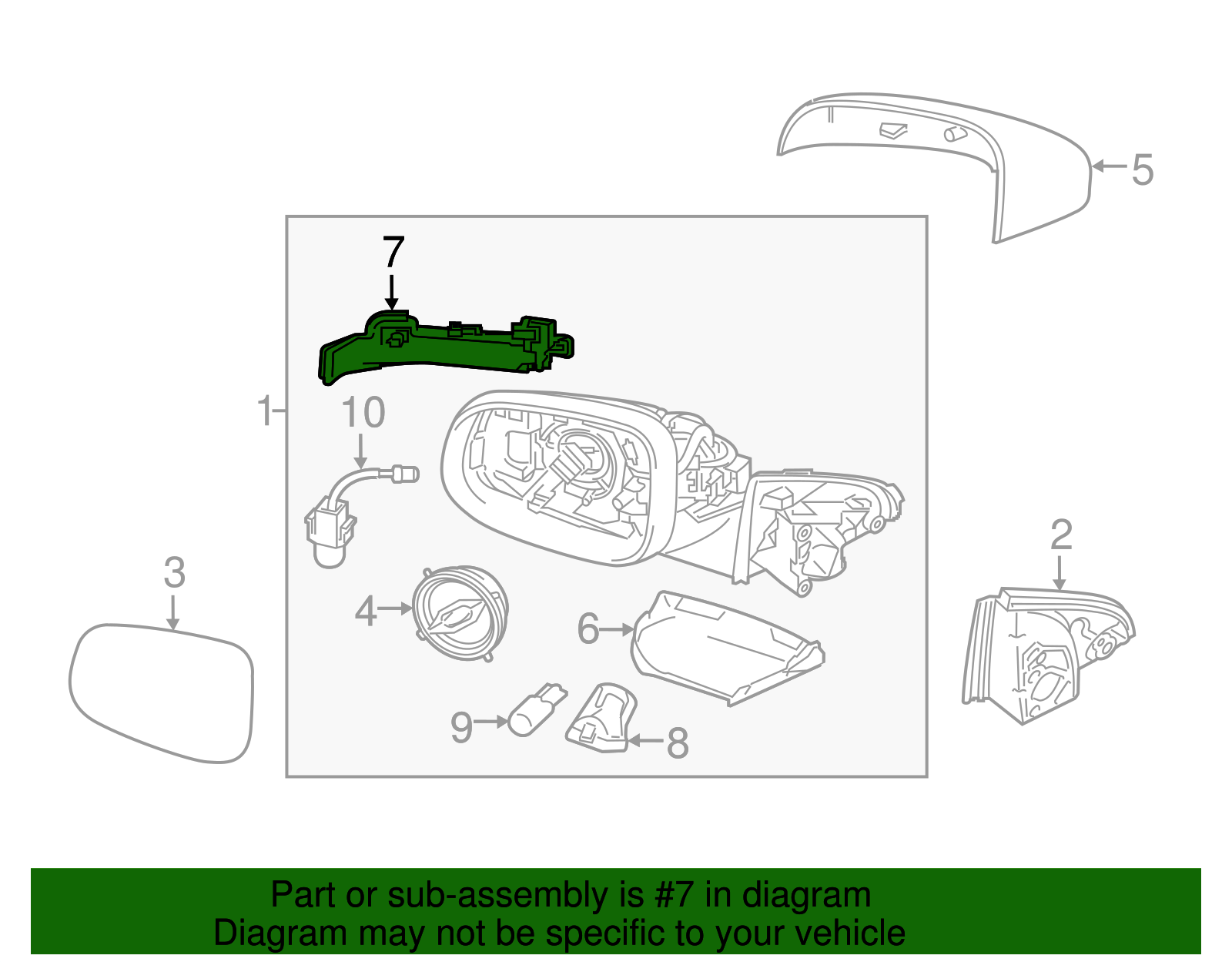 5

7

1

10

2

3

4

6

9

8

Part or sub-assembly is #7 in diagram
Diagram may not be specific to your vehicle