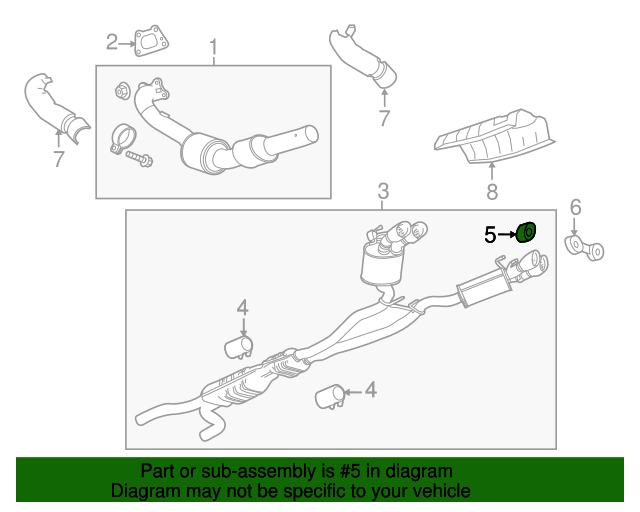 2
1
7
7
8
3
6
5
4
4

Part or sub-assembly is #5 in diagram
Diagram may not be specific to your vehicle