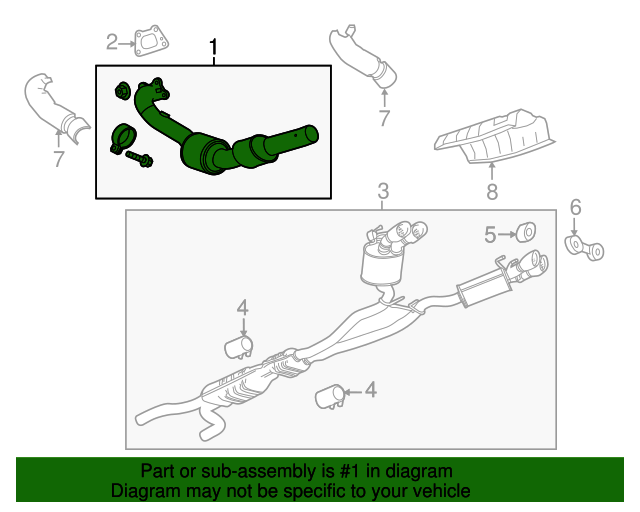 2
1
7
7
8
3
6
5
4
4
Part or sub-assembly is #1 in diagram
Diagram may not be specific to your vehicle