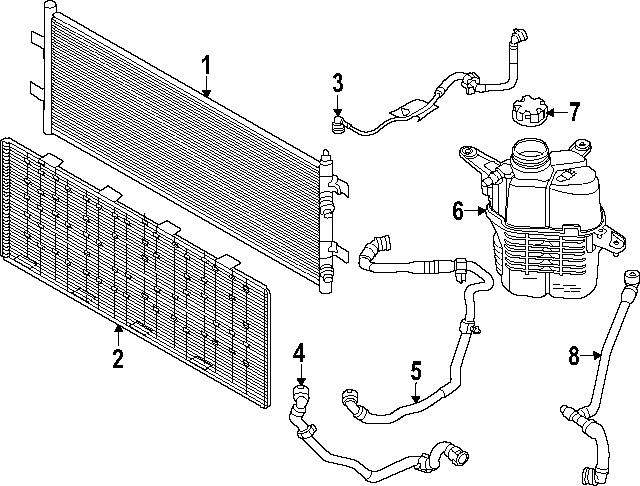 1
3
7
6
2
4
5
8