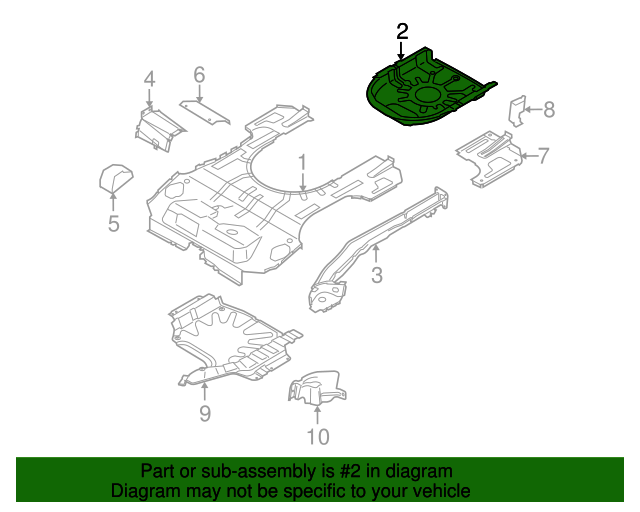 2
4
6
8
7
1
5
3
9
10

Part or sub-assembly is #2 in diagram
Diagram may not be specific to your vehicle