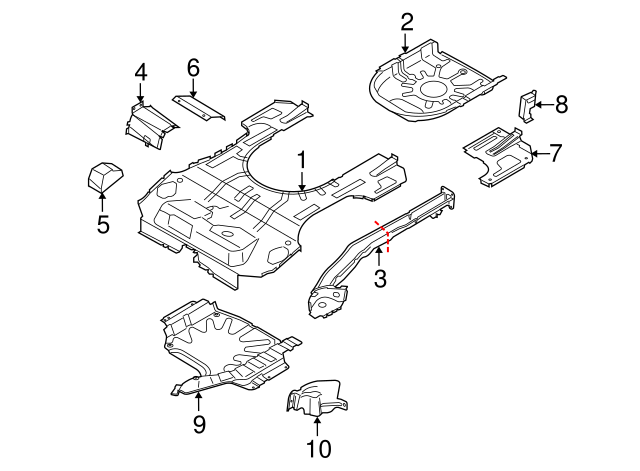 2
4
6
8
1
7
5
3
9
10