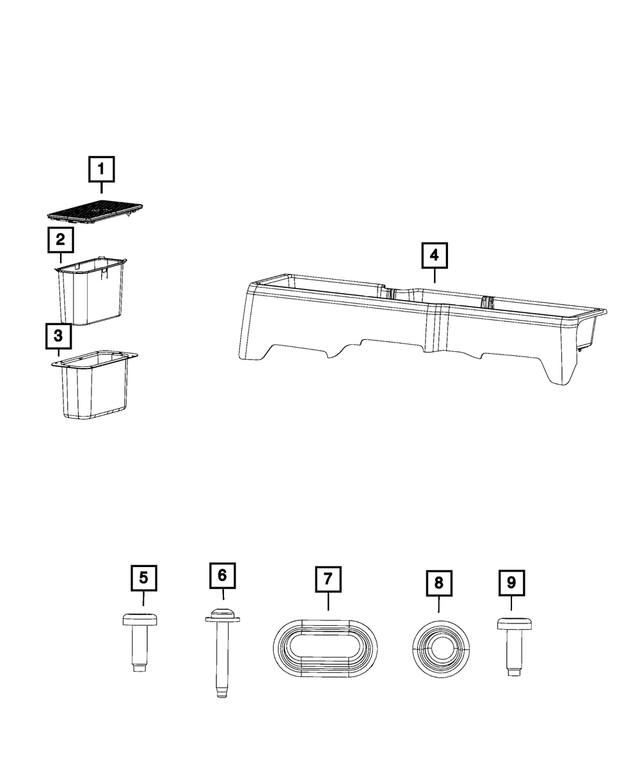 1
2
3
4
5
6
7
8
9