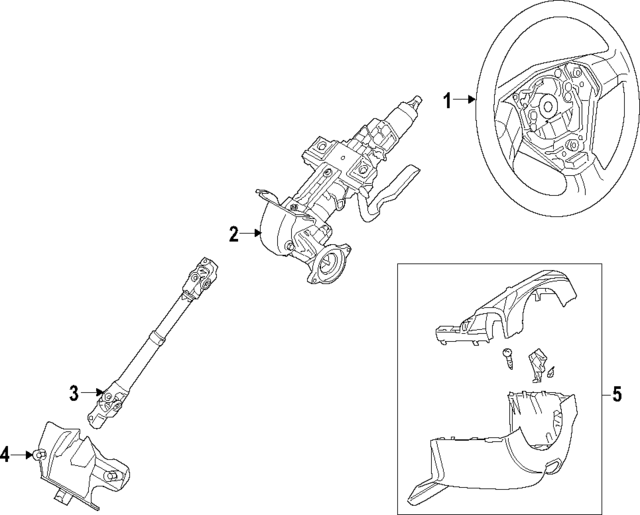 1
2
3
4
5