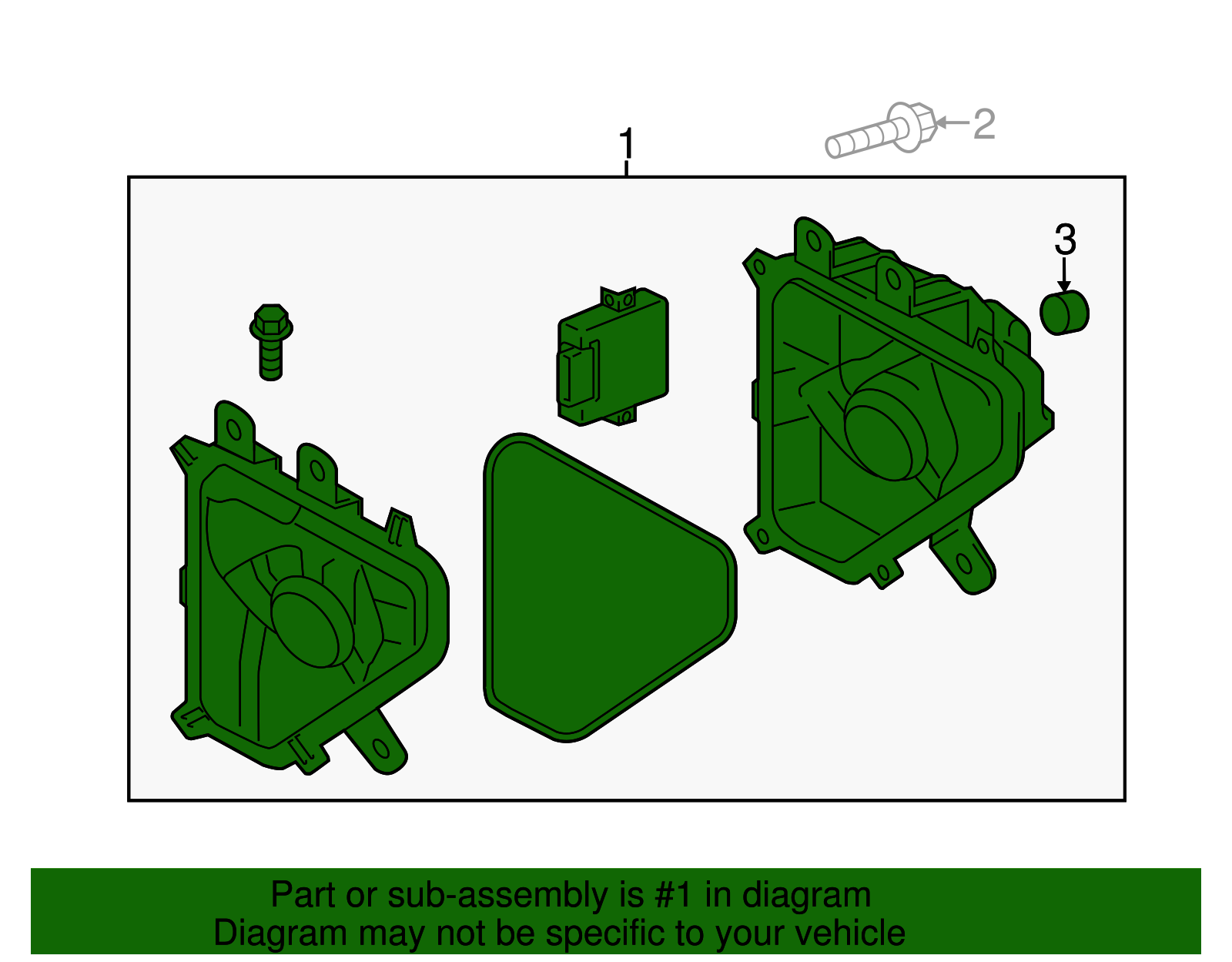 1
2
3

Part or sub-assembly is #1 in diagram
Diagram may not be specific to your vehicle