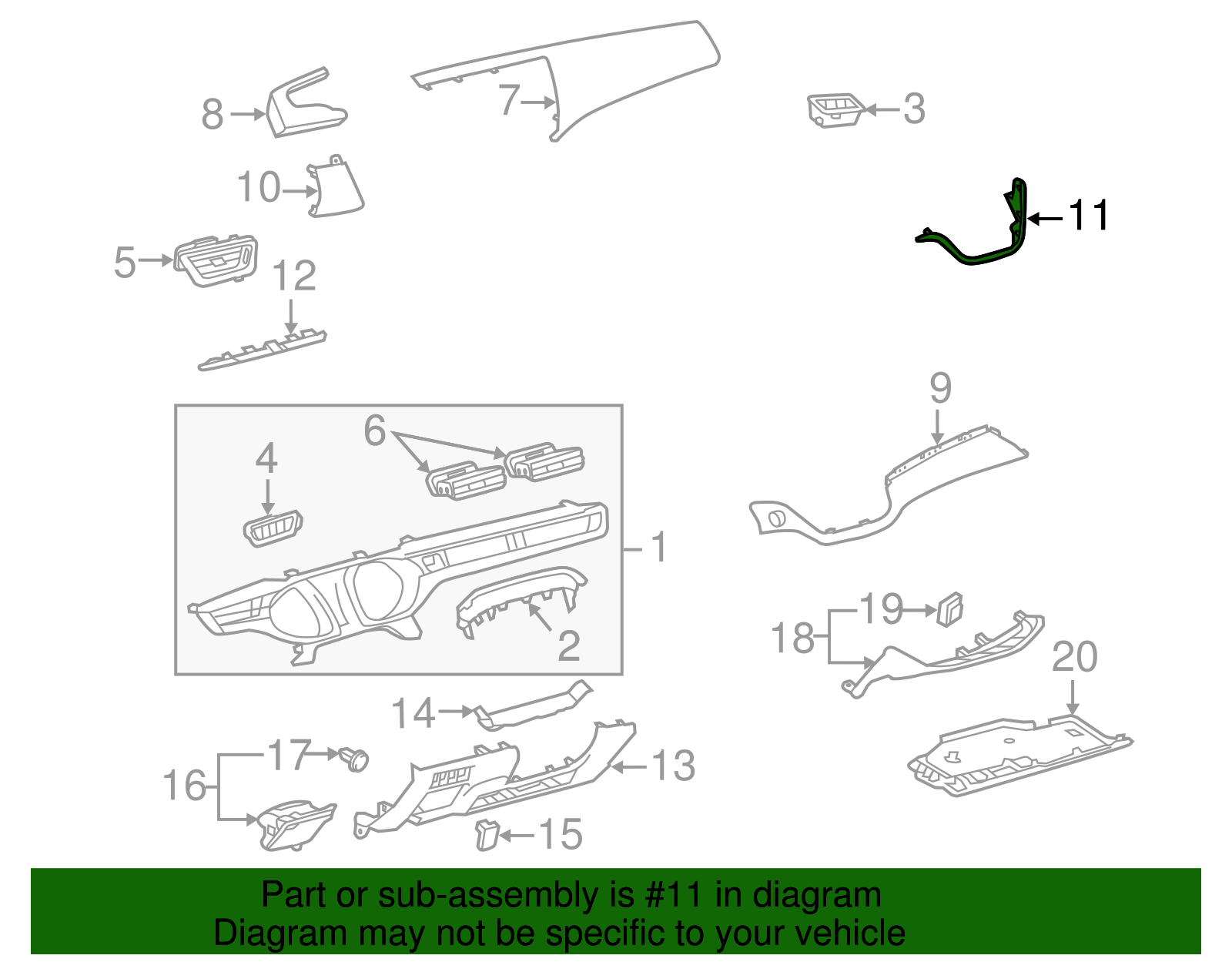 8
7
3
10
11
5
12
9
6
4
1
2
19
18
20
14
17
16
13
15

Part or sub-assembly is #11 in diagram
Diagram may not be specific to your vehicle