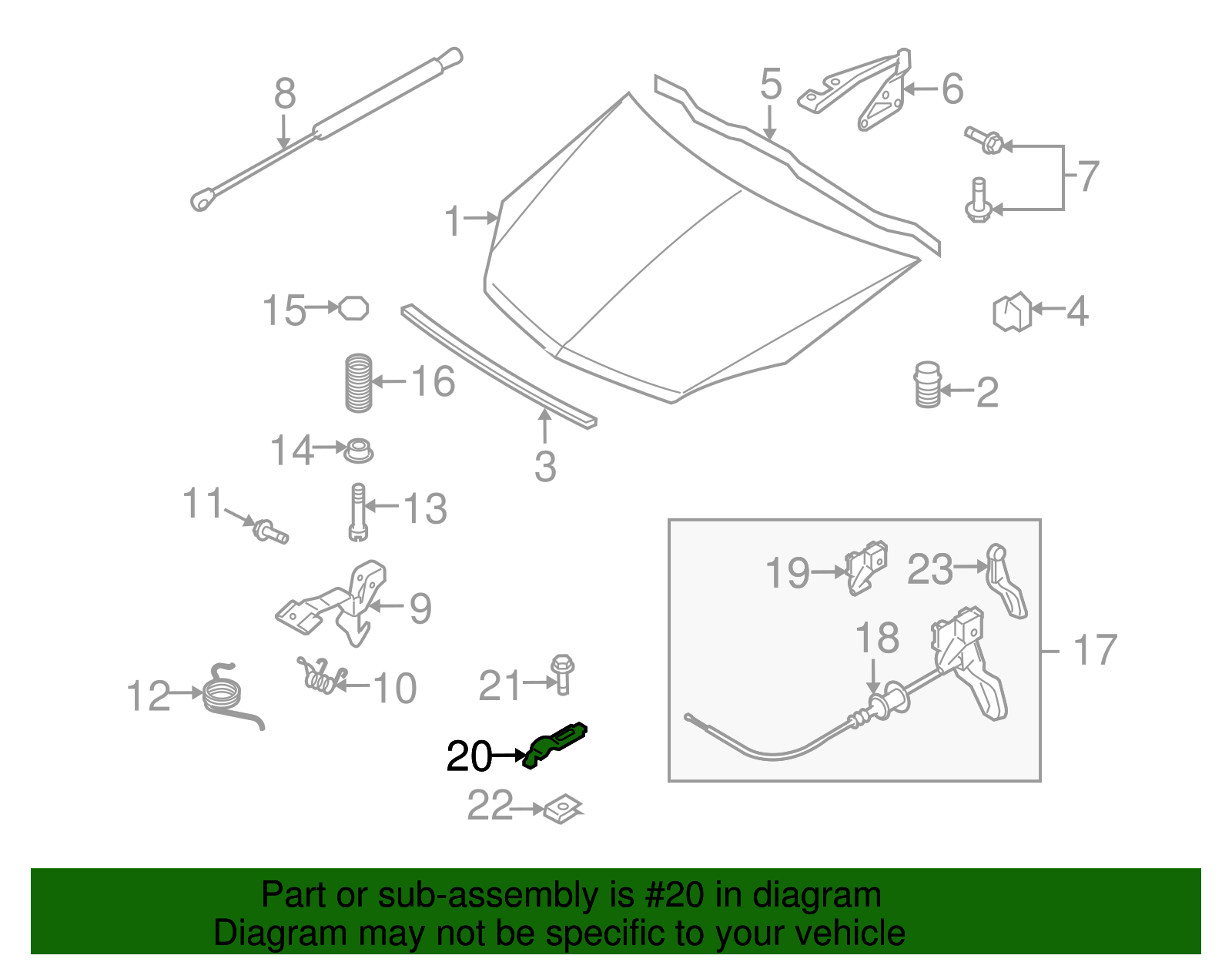 8
5
6
7
1
15
4
16
2
14
3
11
13
19
23
9
18
17
12
10
21
20
22

Part or sub-assembly is #20 in diagram
Diagram may not be specific to your vehicle