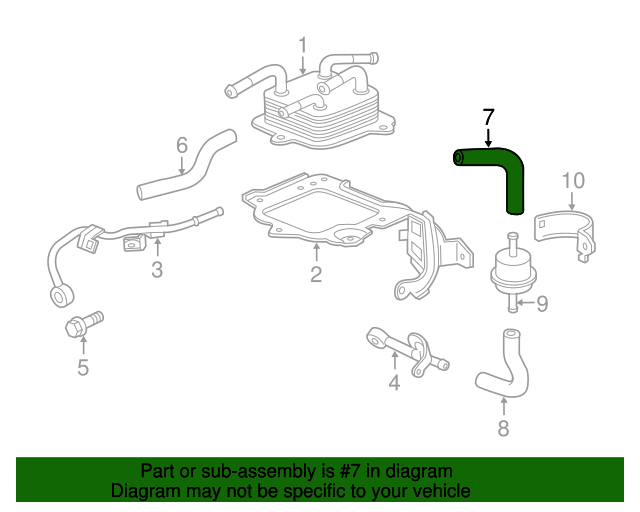 1
7
6
10
3
2
9
5
4
8

Part or sub-assembly is #7 in diagram
Diagram may not be specific to your vehicle