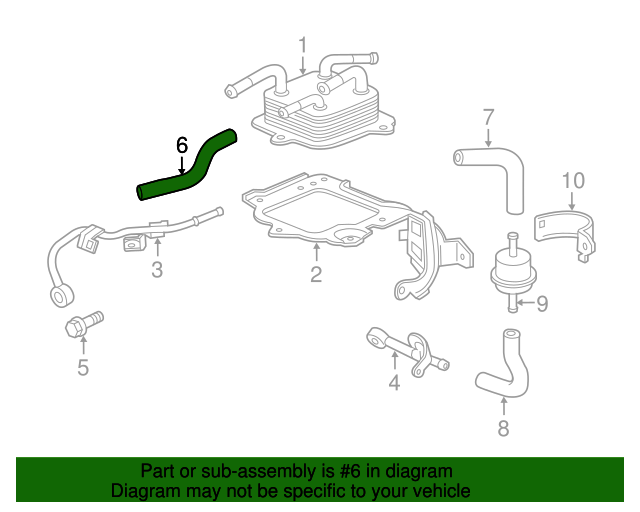 1
6
7
10
3
2
9
5
4
8

Part or sub-assembly is #6 in diagram
Diagram may not be specific to your vehicle