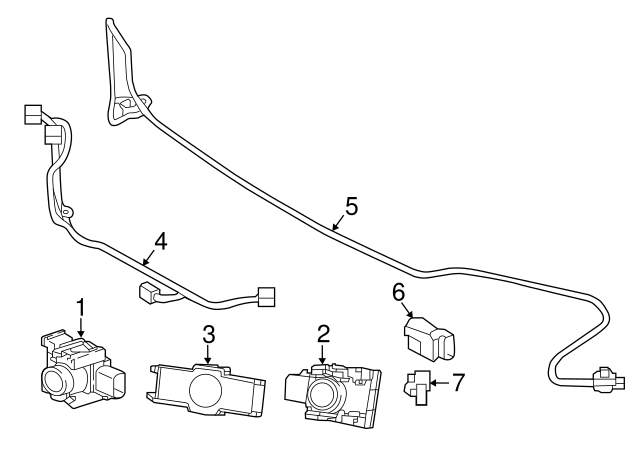 5
4
6
1
3
2
7