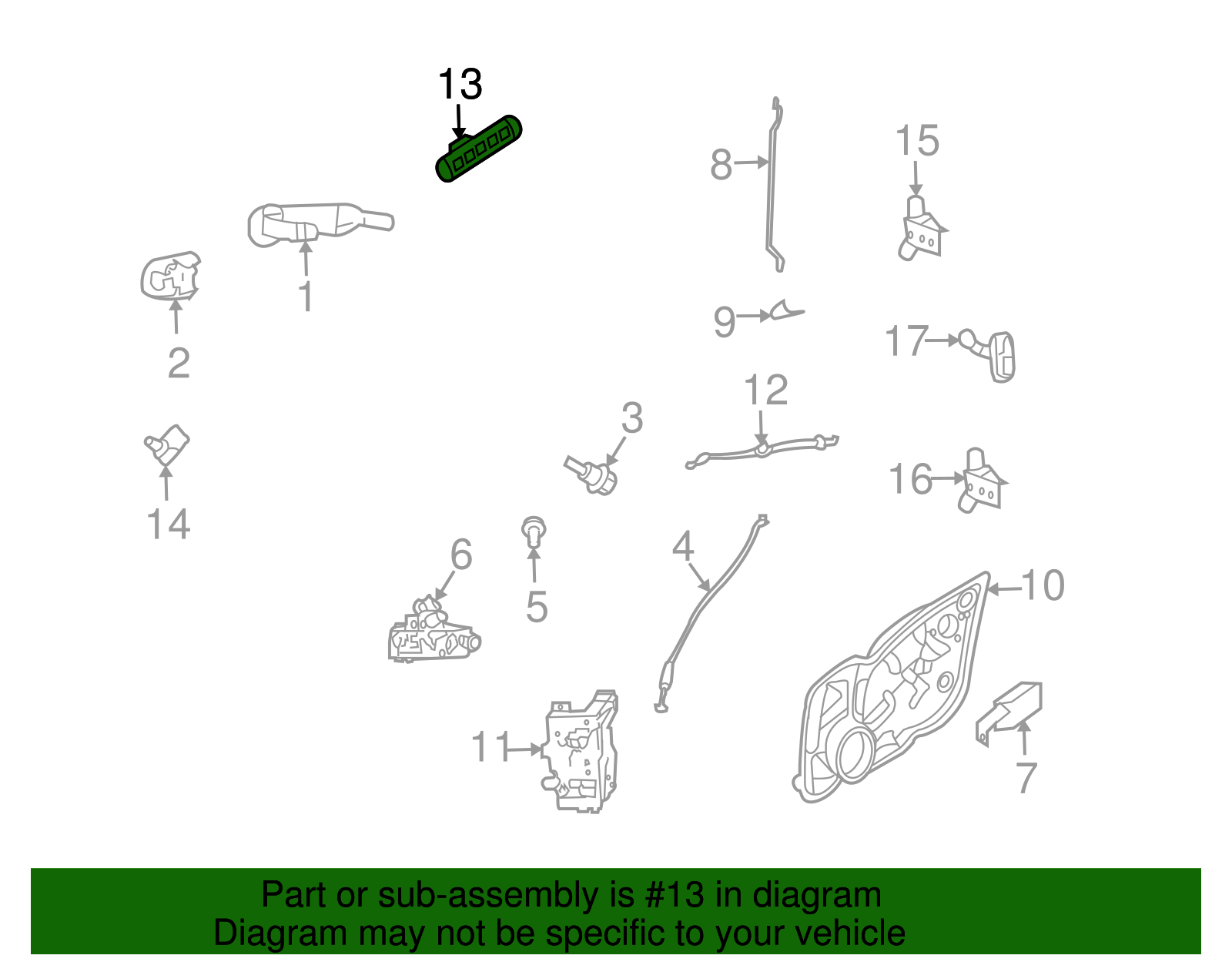 13
8
15
1
2
9
17
12
3
14
16
6
5
4
10
11
7

Part or sub-assembly is #13 in diagram
Diagram may not be specific to your vehicle