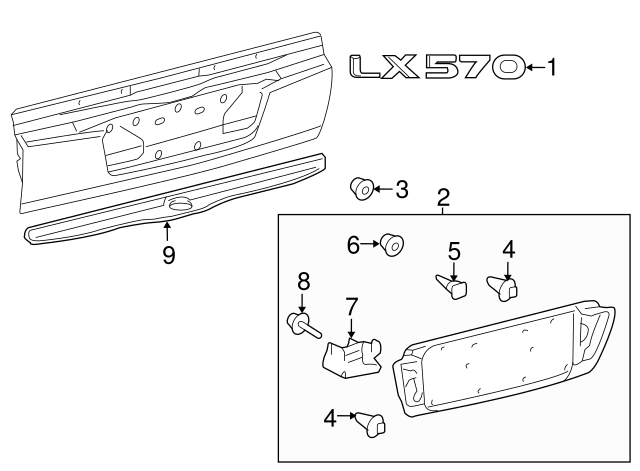 LX570
1
3
2
9
6
5
4
8
7
4