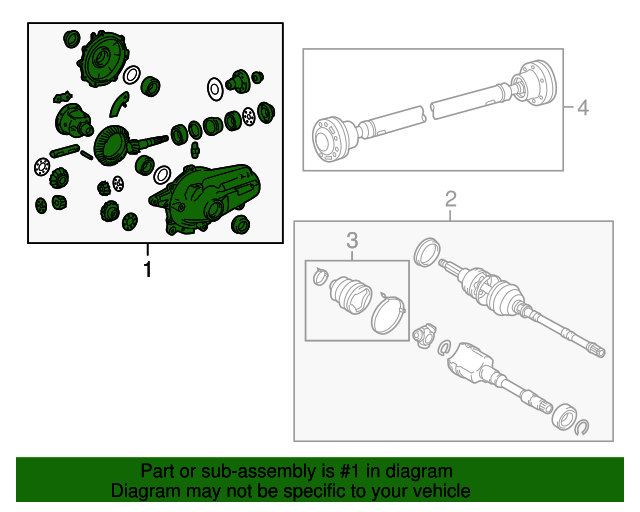 4

2

3

1

Part or sub-assembly is #1 in diagram
Diagram may not be specific to your vehicle