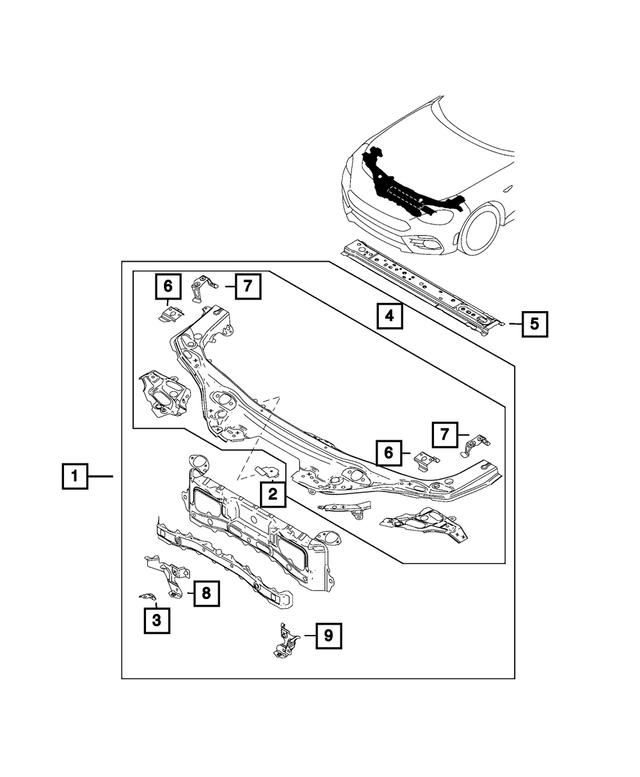 6
7
4
5
7
6
1
2
8
3
9