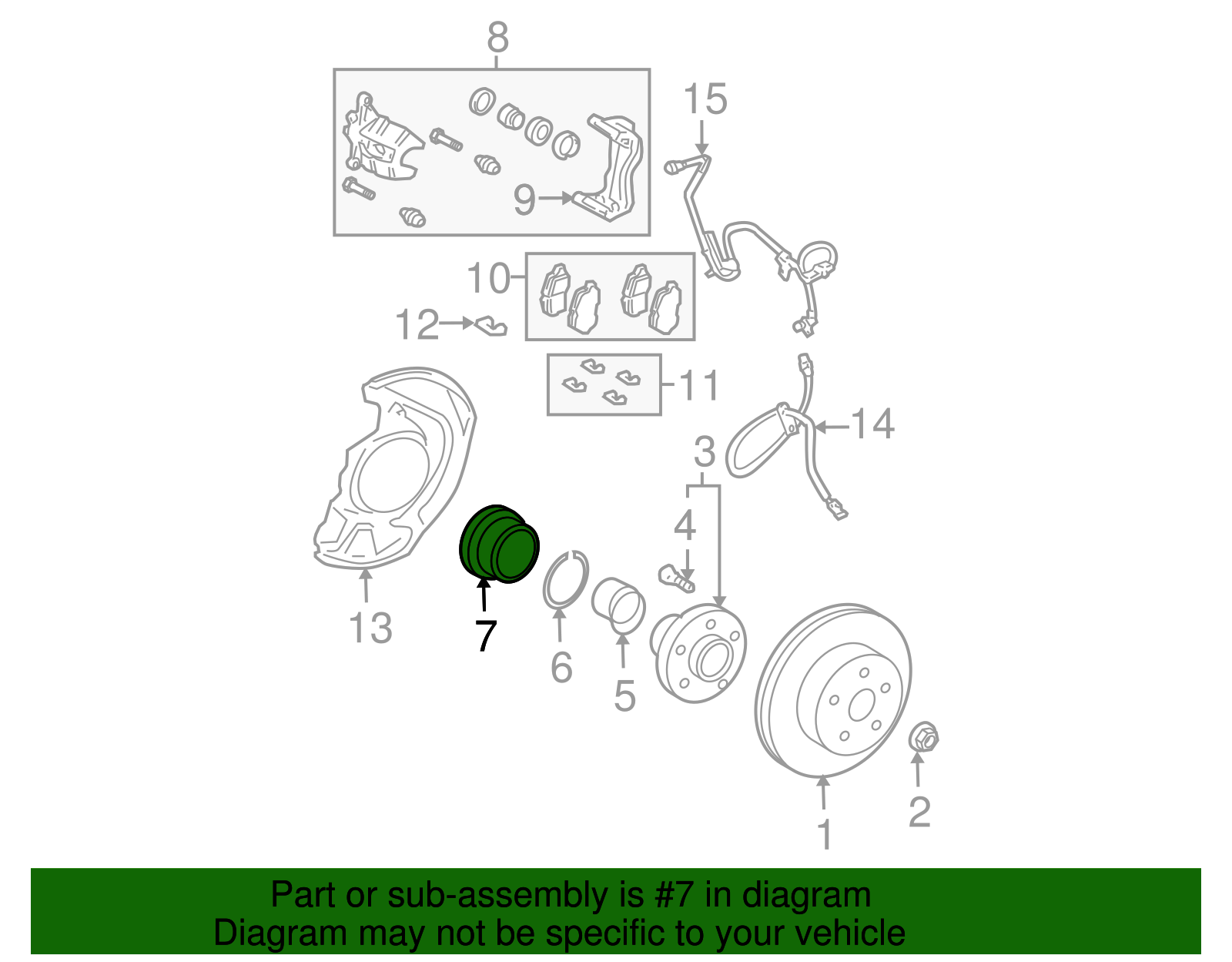 8
15
9
10
12
11
14
3
4
13
7
6
5
2
1

Part or sub-assembly is #7 in diagram
Diagram may not be specific to your vehicle