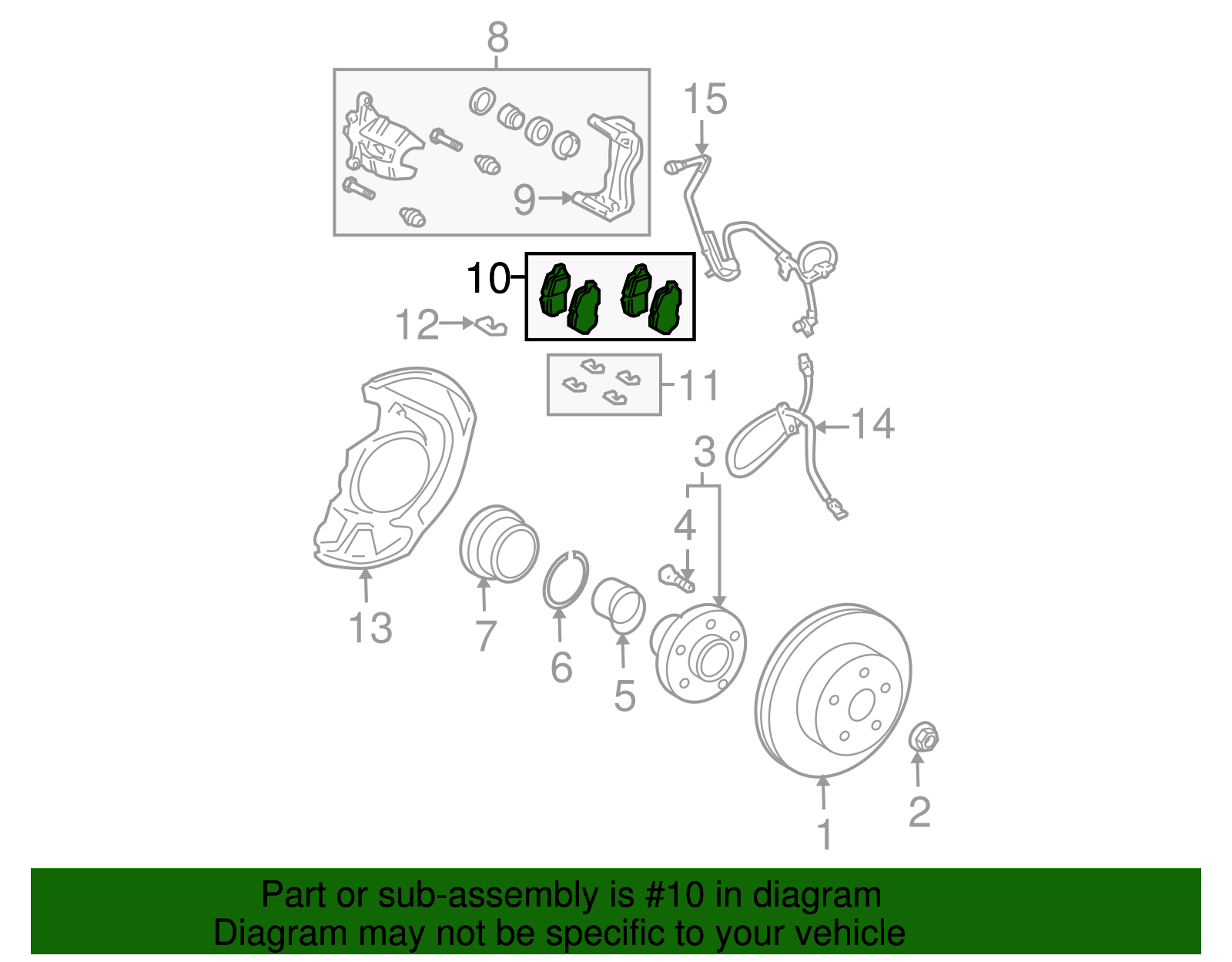 8
15
9
10
12
11
14
3
4
13
7
6
5
2
1

Part or sub-assembly is #10 in diagram
Diagram may not be specific to your vehicle