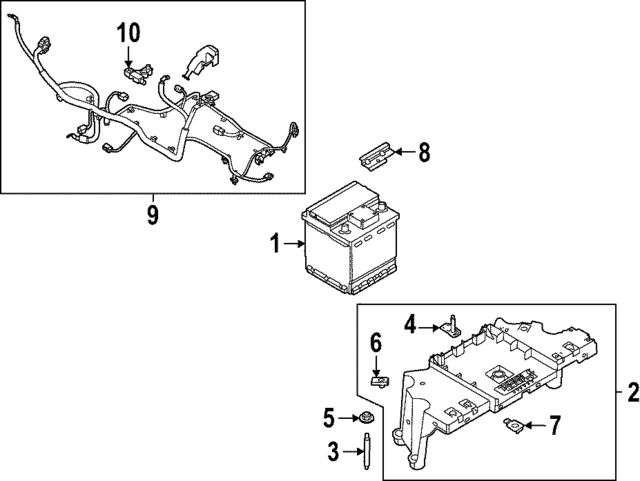 10
8
9
1
4
6
2
5
7
3