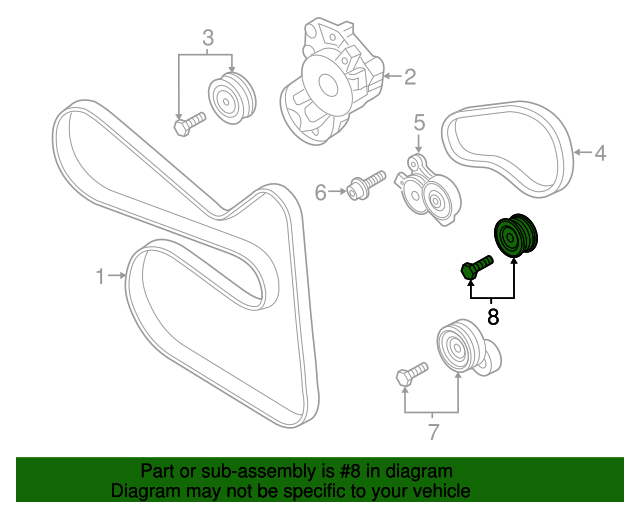 3
2
5
4
6
1
8
7

Part or sub-assembly is #8 in diagram
Diagram may not be specific to your vehicle