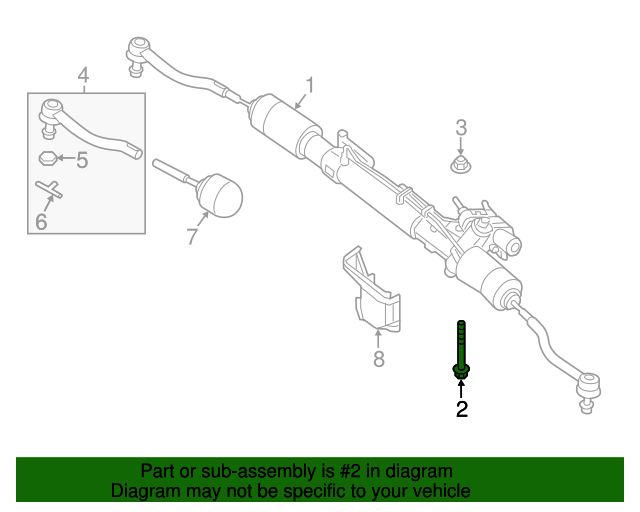 4
1
3
5
6
7
8
2
Part or sub-assembly is #2 in diagram
Diagram may not be specific to your vehicle