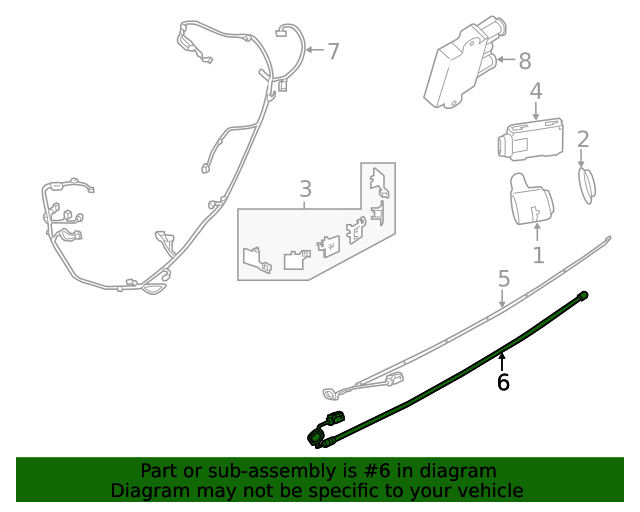 7
8
4
2
3
1
5
6

Part or sub-assembly is #6 in diagram
Diagram may not be specific to your vehicle