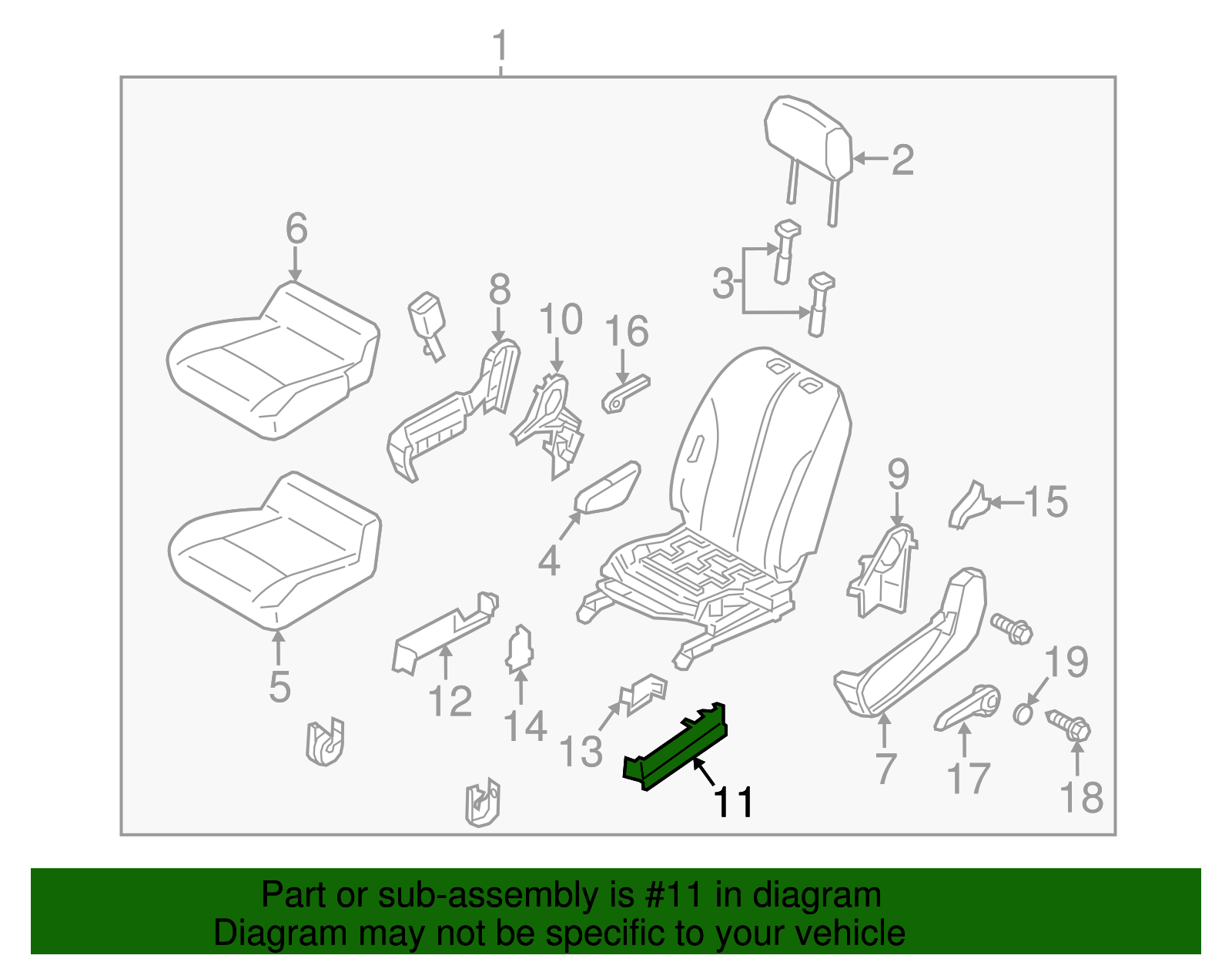 1
2
6
3
8
10
16
9
15
4
5
12
14
13
11
7
17
19
18

Part or sub-assembly is #11 in diagram
Diagram may not be specific to your vehicle