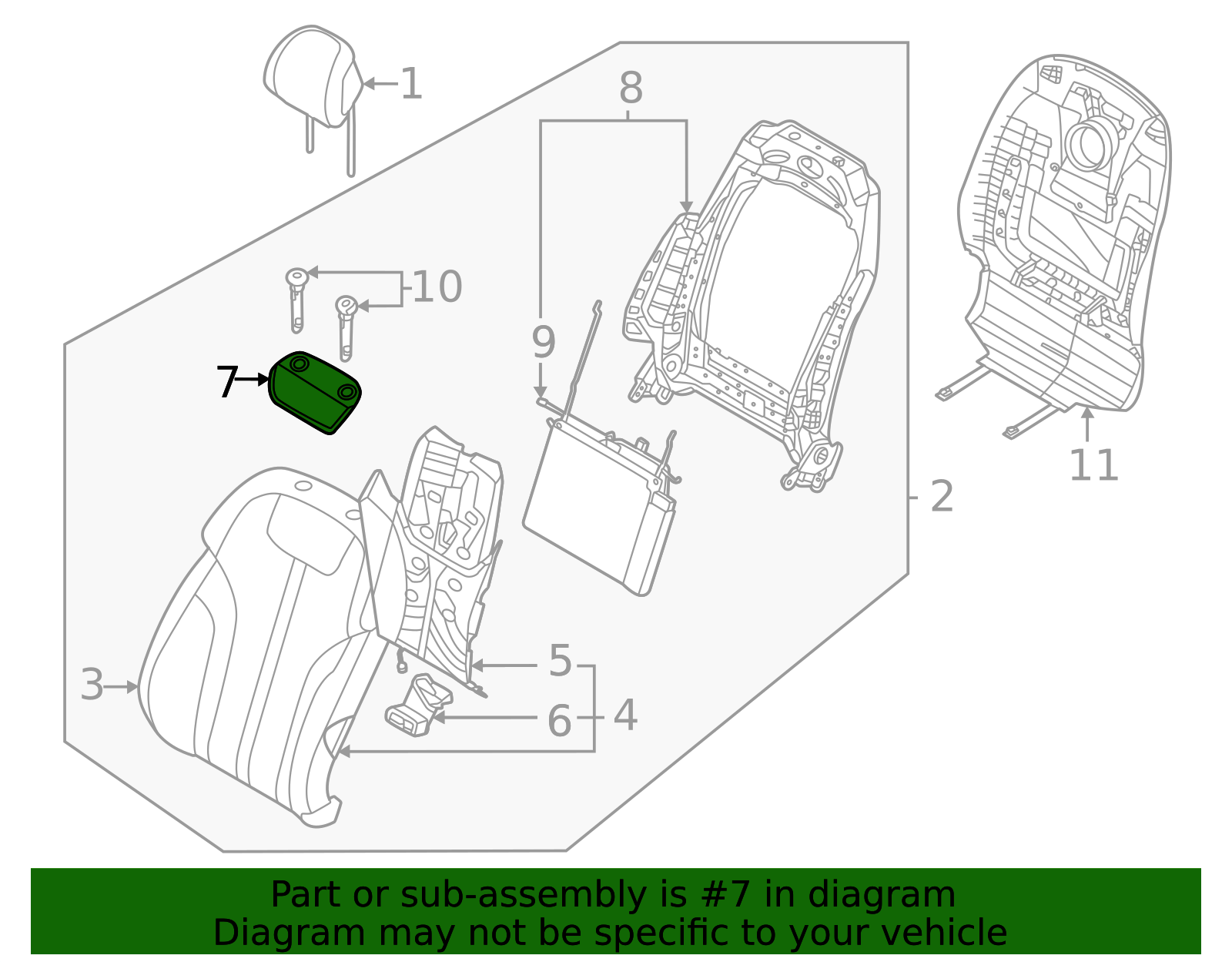 1
8
10
9
7
2
11
5
3
6
4

Part or sub-assembly is #7 in diagram
Diagram may not be specific to your vehicle