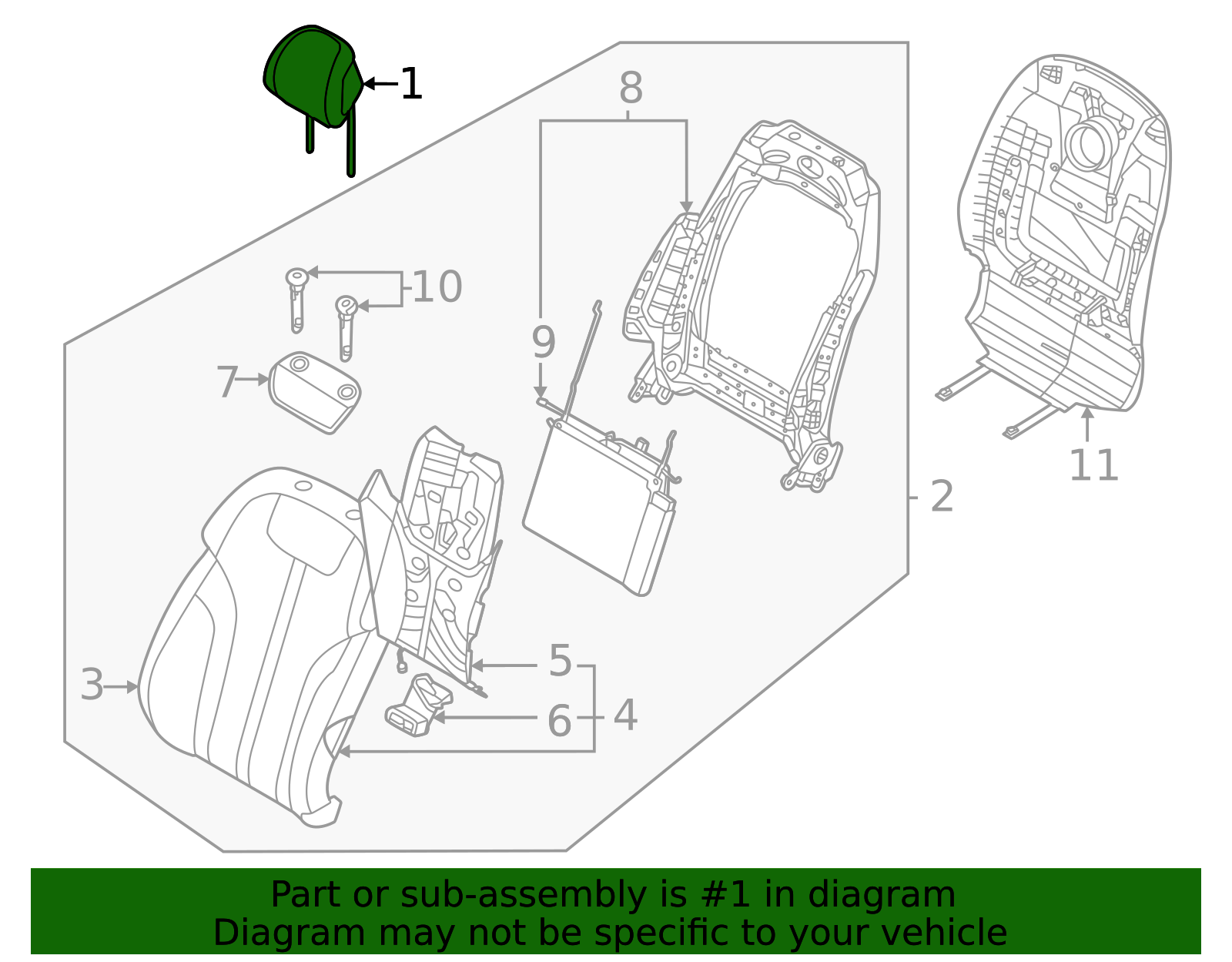 1
8
10
9
7
2
11
5
3
6
4

Part or sub-assembly is #1 in diagram
Diagram may not be specific to your vehicle