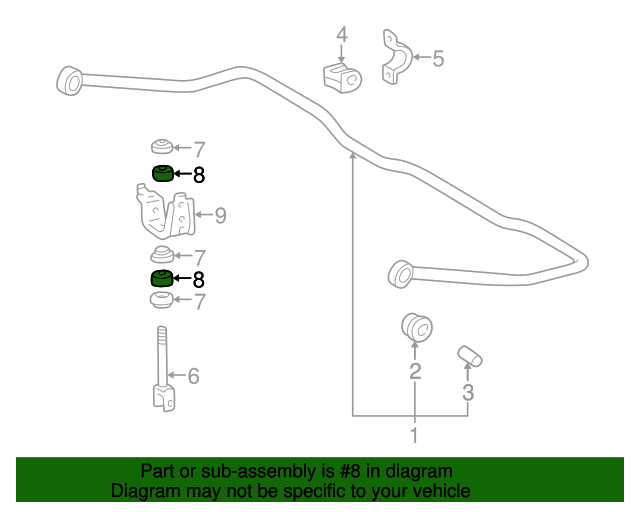 4
5
7
8
9
7
8
7
6
2
3
1

Part or sub-assembly is #8 in diagram
Diagram may not be specific to your vehicle