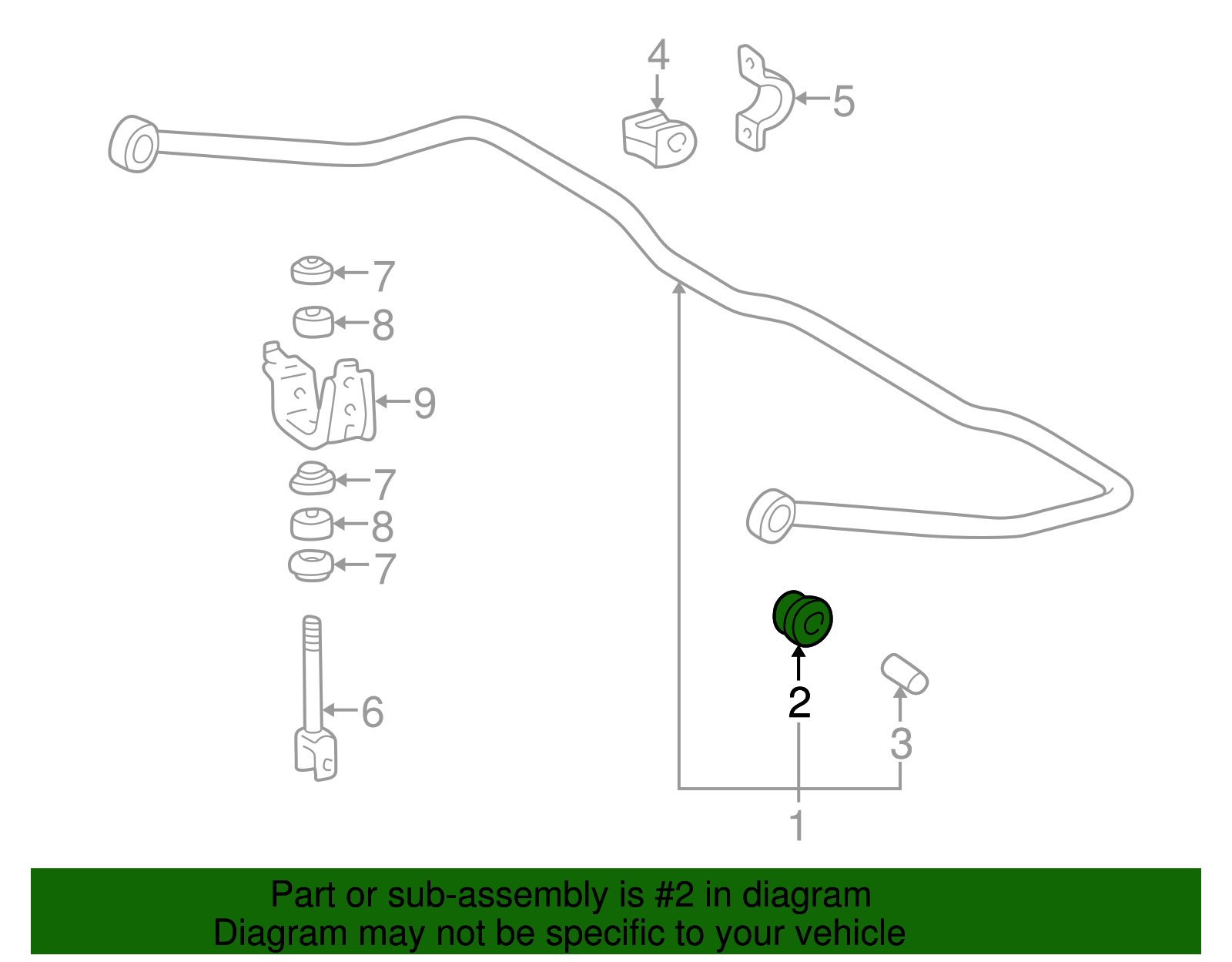 4
5
7
8
9
7
8
7
6
2
3
1

Part or sub-assembly is #2 in diagram
Diagram may not be specific to your vehicle