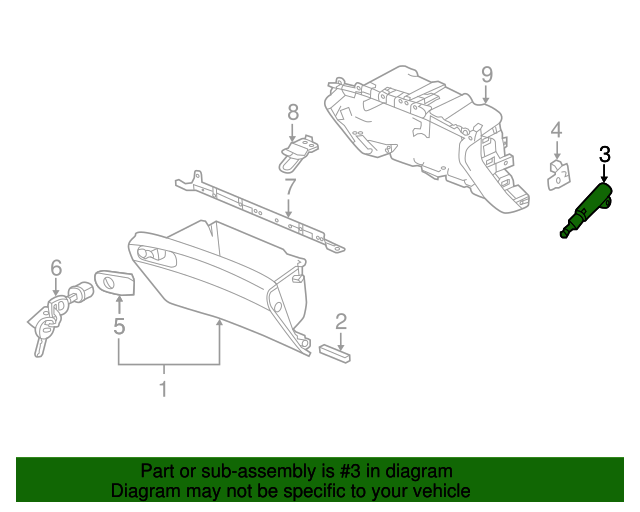 9

8

4

3

7

6

5

2

1

Part or sub-assembly is #3 in diagram
Diagram may not be specific to your vehicle