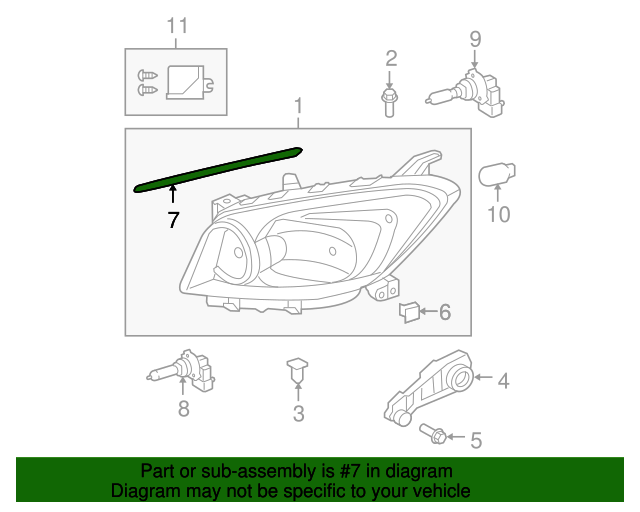 11
2
9
1
7
10
6
8
3
4
5

Part or sub-assembly is #7 in diagram
Diagram may not be specific to your vehicle