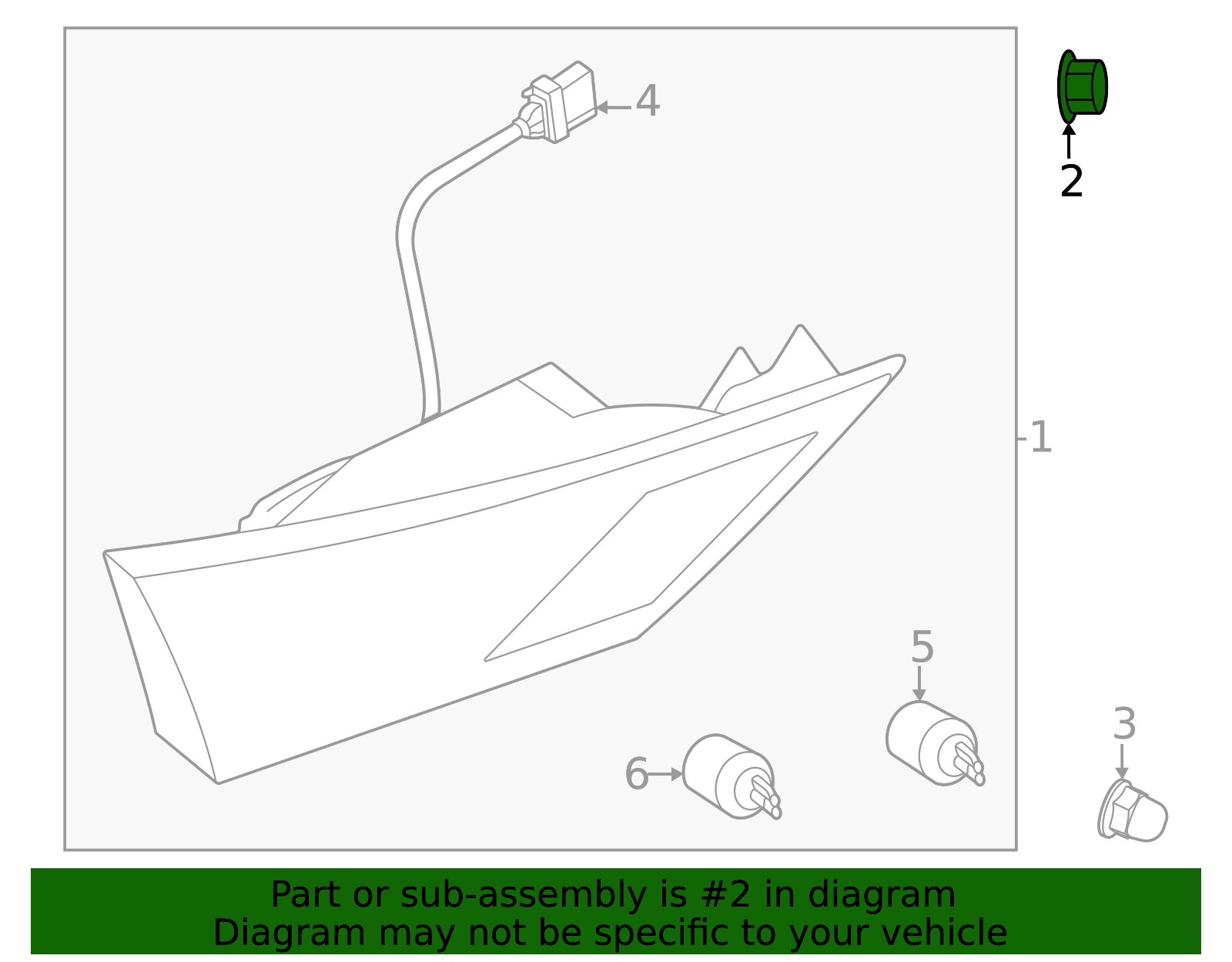 4
2
1
5
3
6
Part or sub-assembly is #2 in diagram
Diagram may not be specific to your vehicle