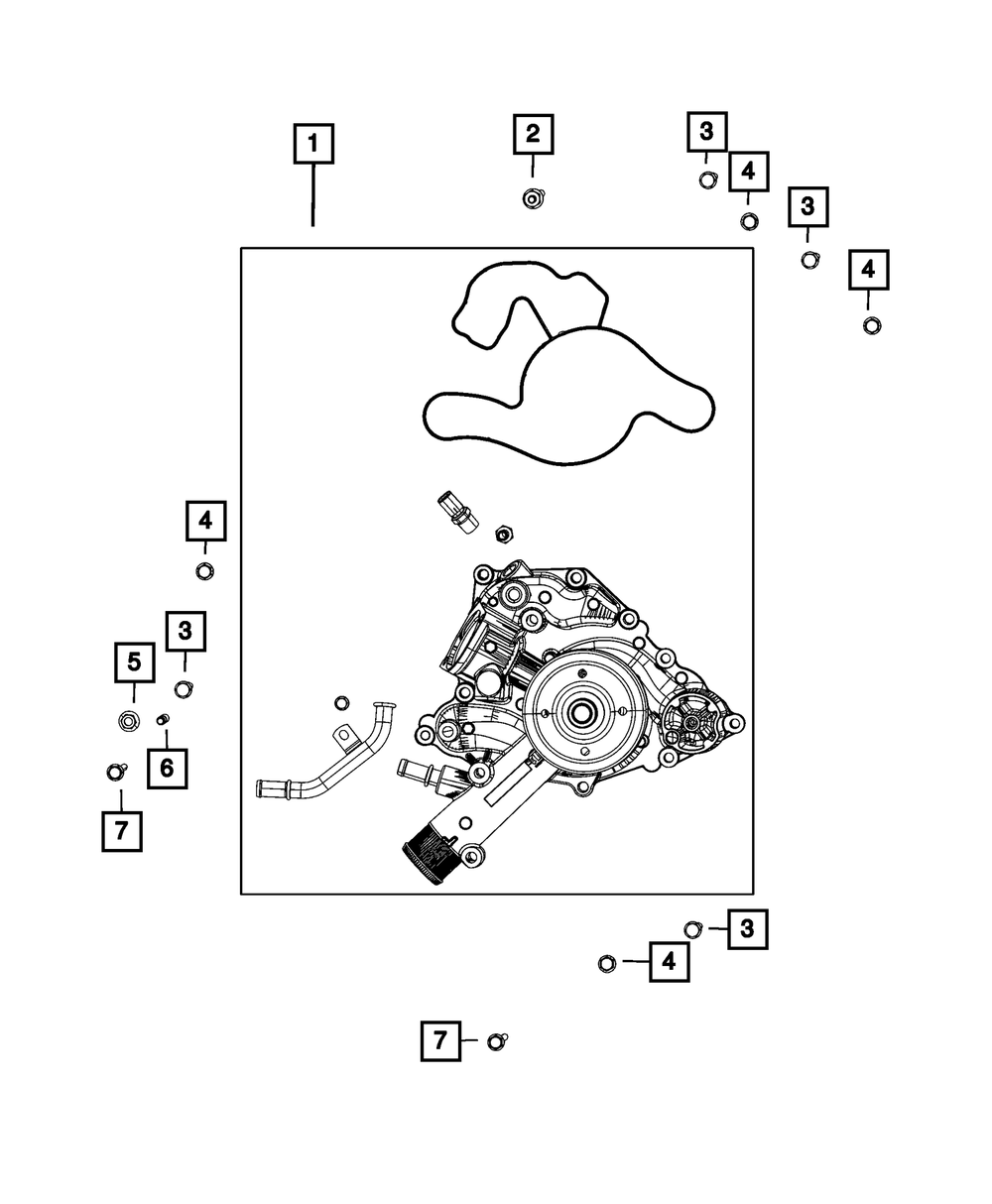 1
2
3
4
3
4
4
3
5
6
7
3
4
7