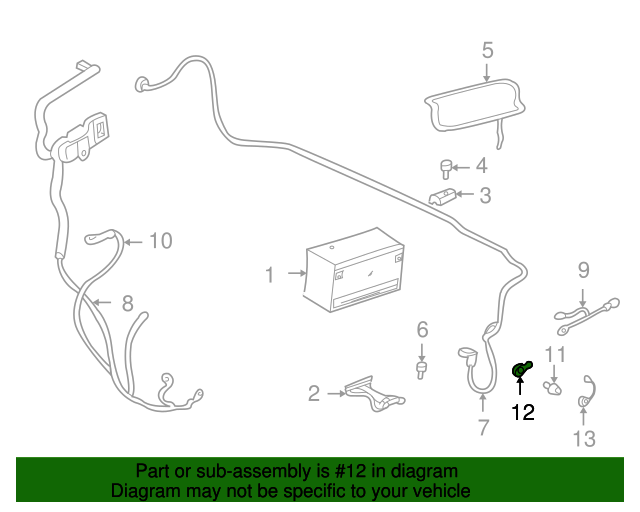 5
4
3
10
1
9
8
6
11
2
12
7
13

Part or sub-assembly is #12 in diagram
Diagram may not be specific to your vehicle