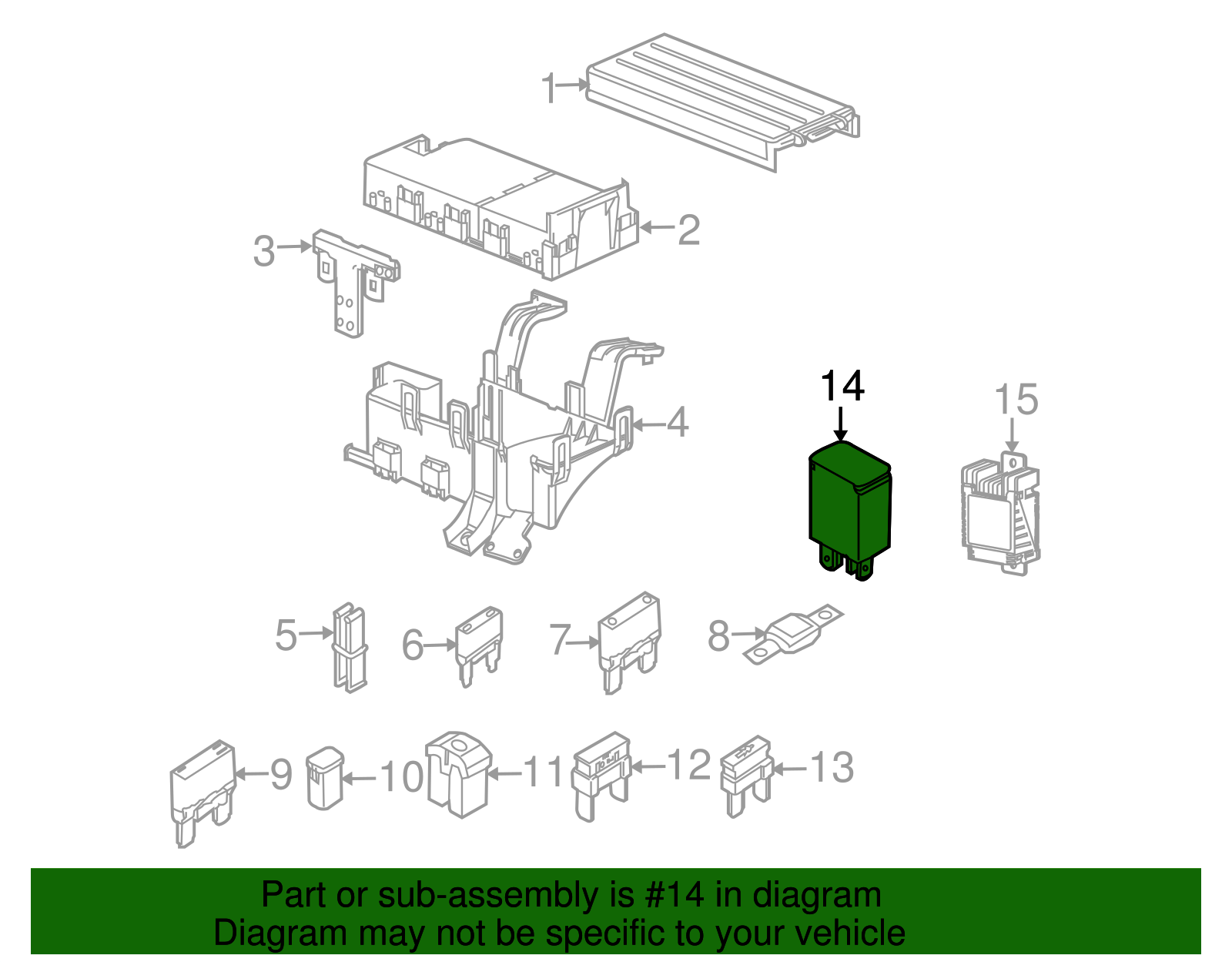 1
2
3
4
14
15
5
6
7
8
9
10
11
12
13

Part or sub-assembly is #14 in diagram
Diagram may not be specific to your vehicle