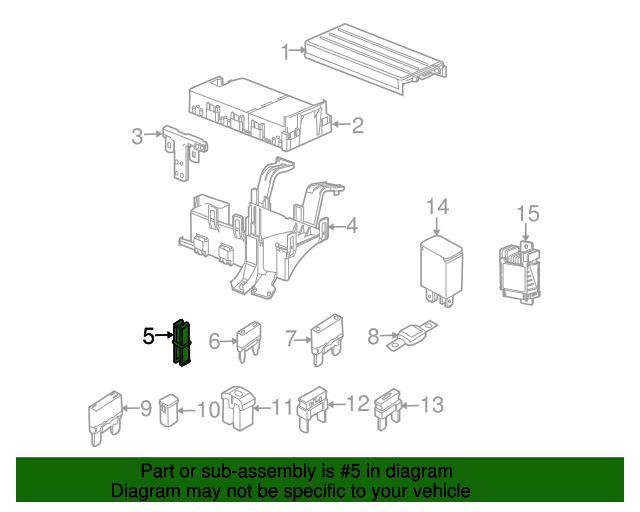 1
2
3
4
14
15
5
6
7
8
9
10
11
12
13

Part or sub-assembly is #5 in diagram
Diagram may not be specific to your vehicle