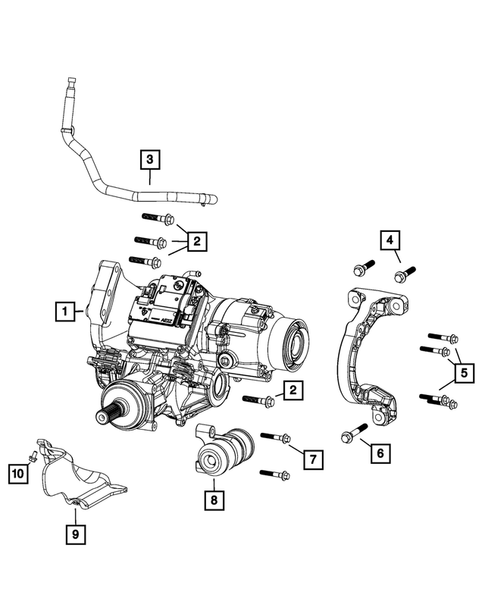 3
2
4
1
5
2
7
6
10
8
9