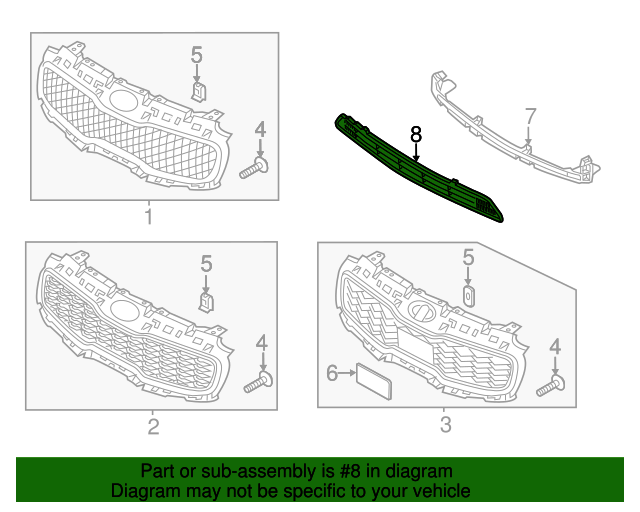 5
4
1
8
7
5
4
2
5
6
4
3

Part or sub-assembly is #8 in diagram
Diagram may not be specific to your vehicle