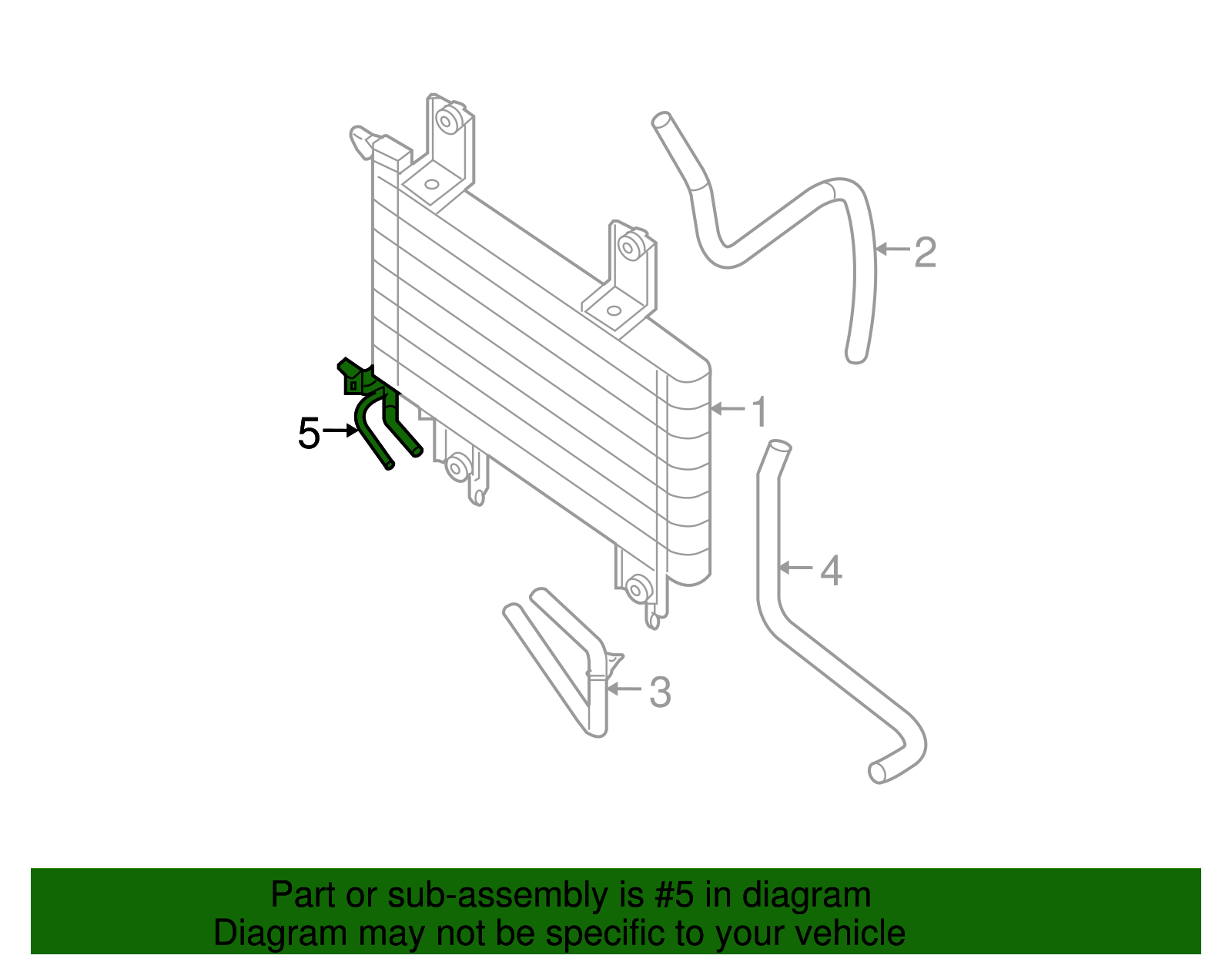 2
1
5
4
3

Part or sub-assembly is #5 in diagram
Diagram may not be specific to your vehicle