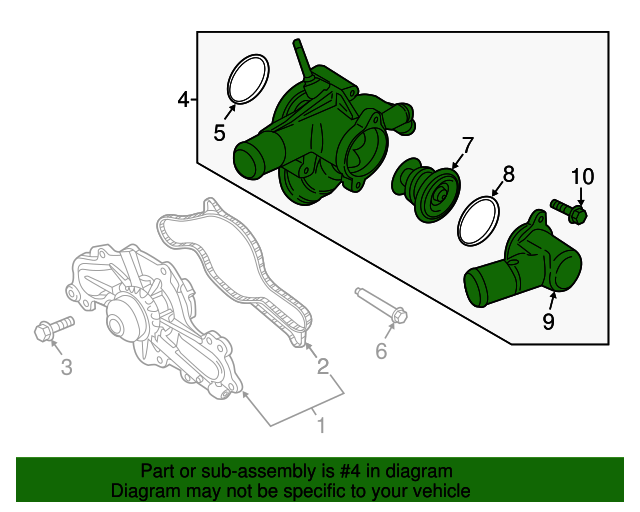 4
5
7
8
10
9
3
2
6
1

Part or sub-assembly is #4 in diagram
Diagram may not be specific to your vehicle