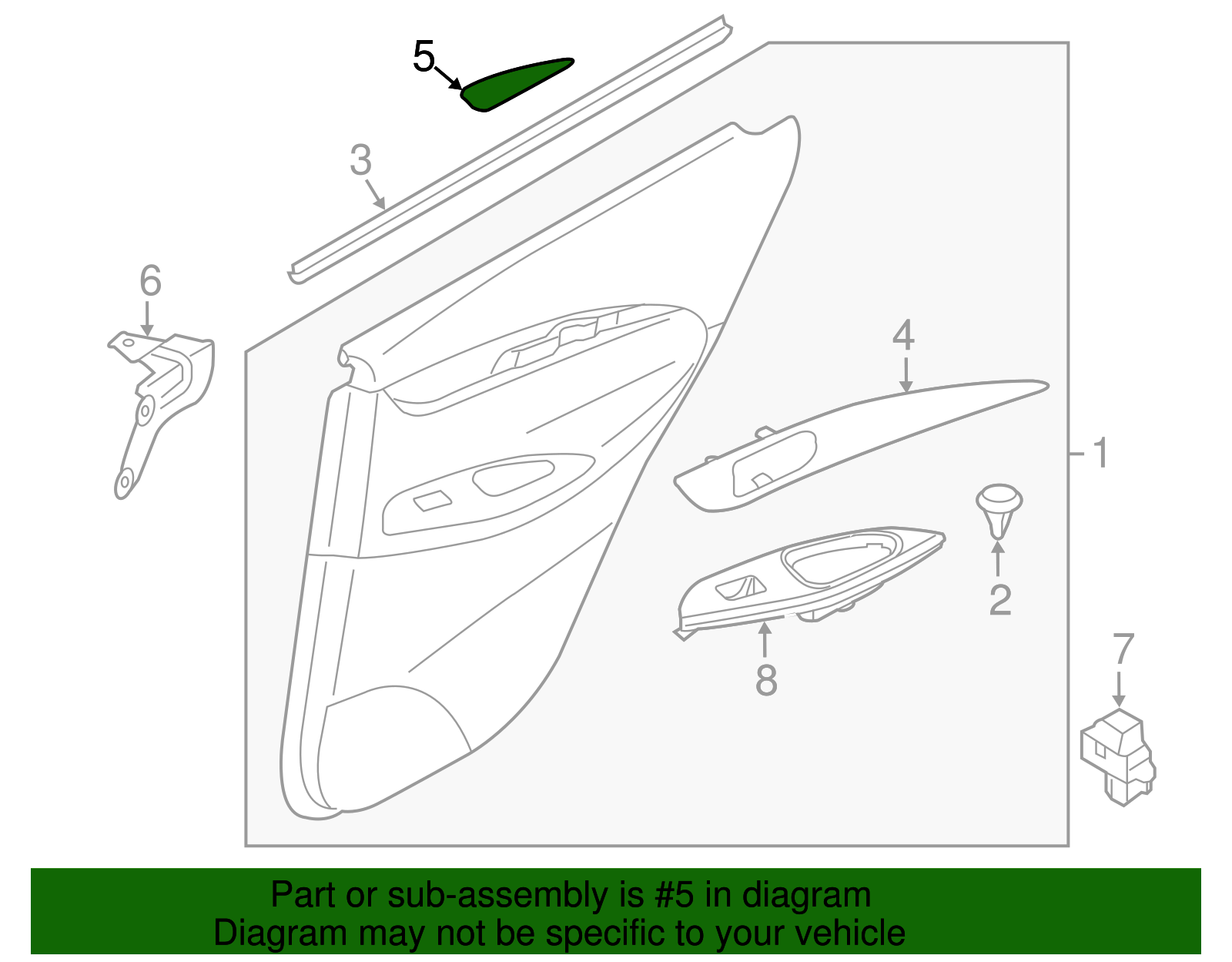 5
3
6
4
1
2
8
7

Part or sub-assembly is #5 in diagram
Diagram may not be specific to your vehicle