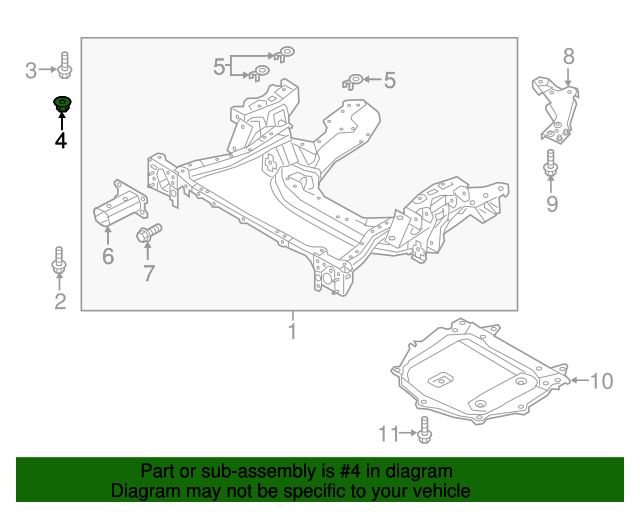 3
4
5
5
8
9
6
7
2
1
10
11

Part or sub-assembly is #4 in diagram
Diagram may not be specific to your vehicle