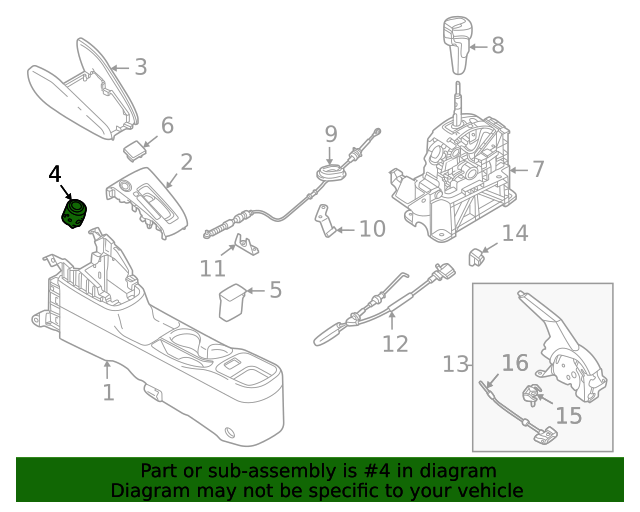 3
8
6
2
9
4
7
10
14
11
5
12
13
16
1
15
Part or sub-assembly is #4 in diagram
Diagram may not be specific to your vehicle