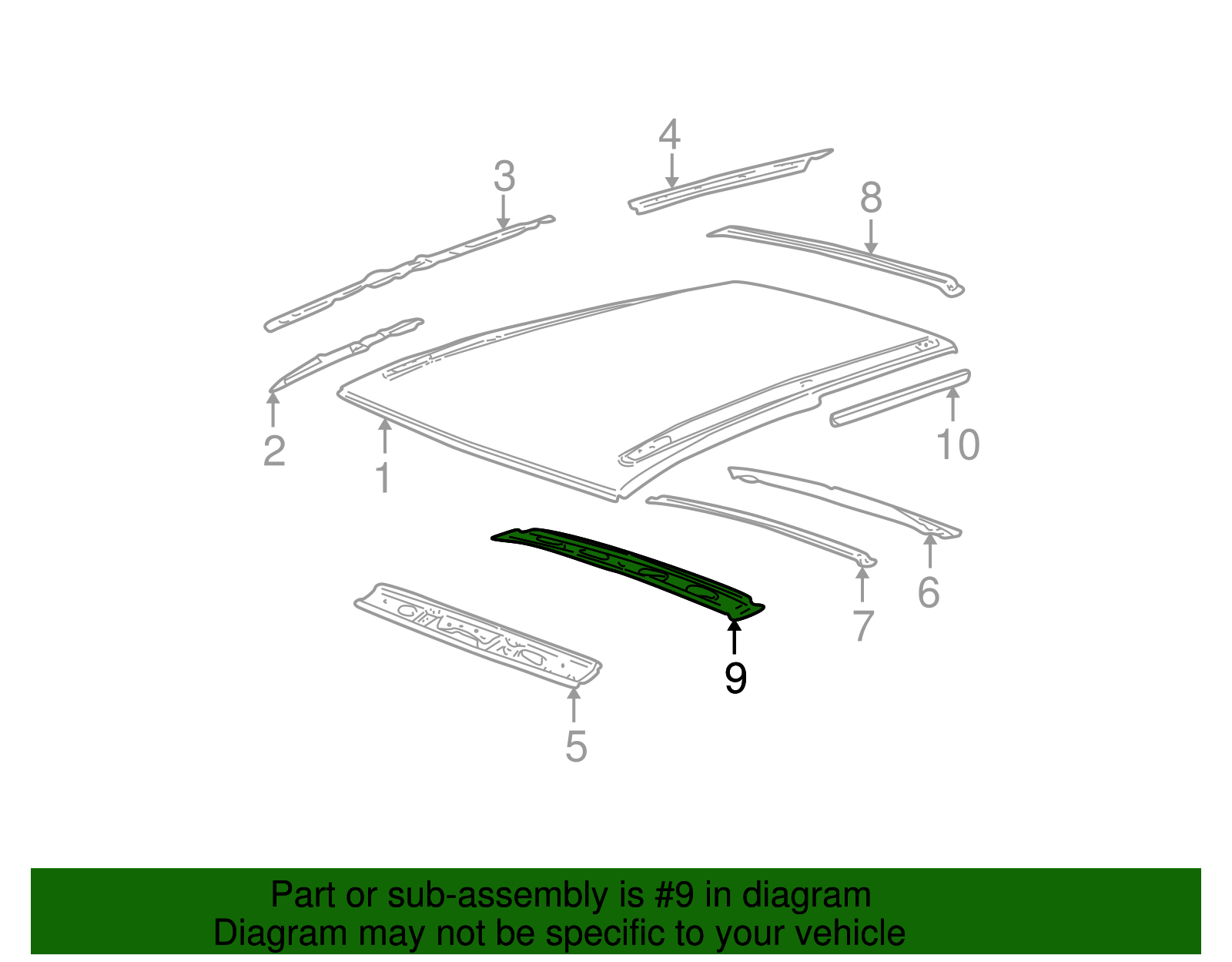 4
3
8
2
1
10
6
7
9
5

Part or sub-assembly is #9 in diagram
Diagram may not be specific to your vehicle